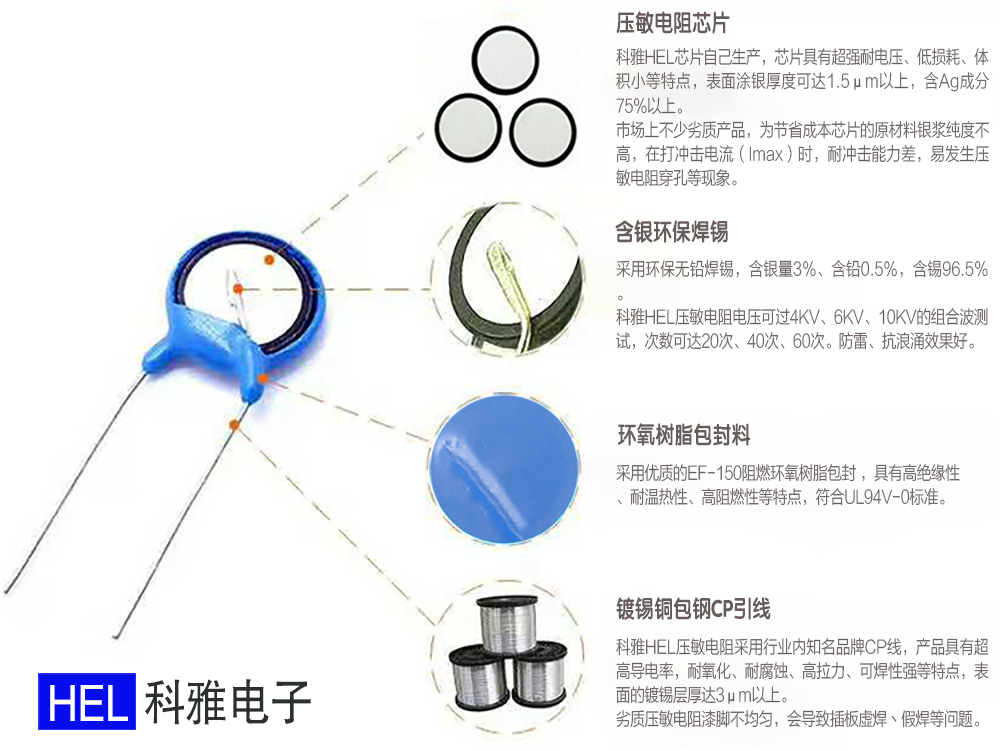 压敏电阻芯片

科雅HEL芯片自己生产，芯片具有超强耐电压、低损耗、体积小等特点，表面涂银厚度可达1.5μm以上，含Ag成分75%以上。

市场上不少劣质产品，为节省成本芯片的原材料银浆纯度不高，在打冲击电流（Imax）时，耐冲击能力差，易发生压敏电阻穿孔等现象。

含银环保焊锡

采用环保无铅焊锡，含银量3%、含铅0.5%，含锡96.5%。

科雅HEL压敏电阻电压可过4KV、6KV、10KV的组合波测试，次数可达20次、40次、60次。防雷、抗浪涌效果好。

环氧树脂包封料

采用优质的EF-150阻燃环氧树脂包封，具有高绝缘性、耐温热性、高阻燃性等特点，符合UL94V-0标准。

镀锡铜包钢CP引线

科雅HEL压敏电阻采用行业内知名品牌CP线，产品具有超高导电率，耐氧化、耐腐蚀、高拉力、可焊性强等特点，表面的镀锡层厚达3μm以上。

劣质压敏电阻漆脚不均匀，会导致插板虚焊、假焊等问题。

HEL 科雅电子